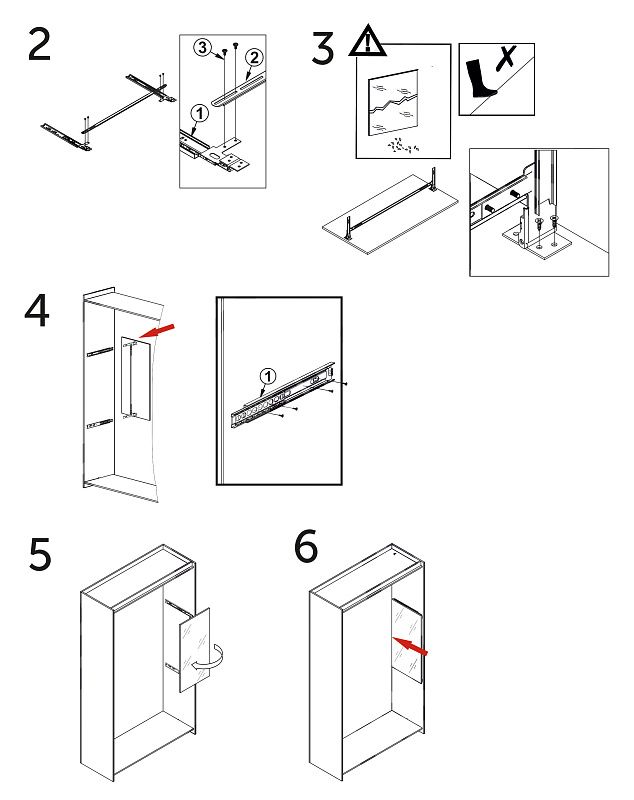 2

3

2

1

3

4

1

5

6