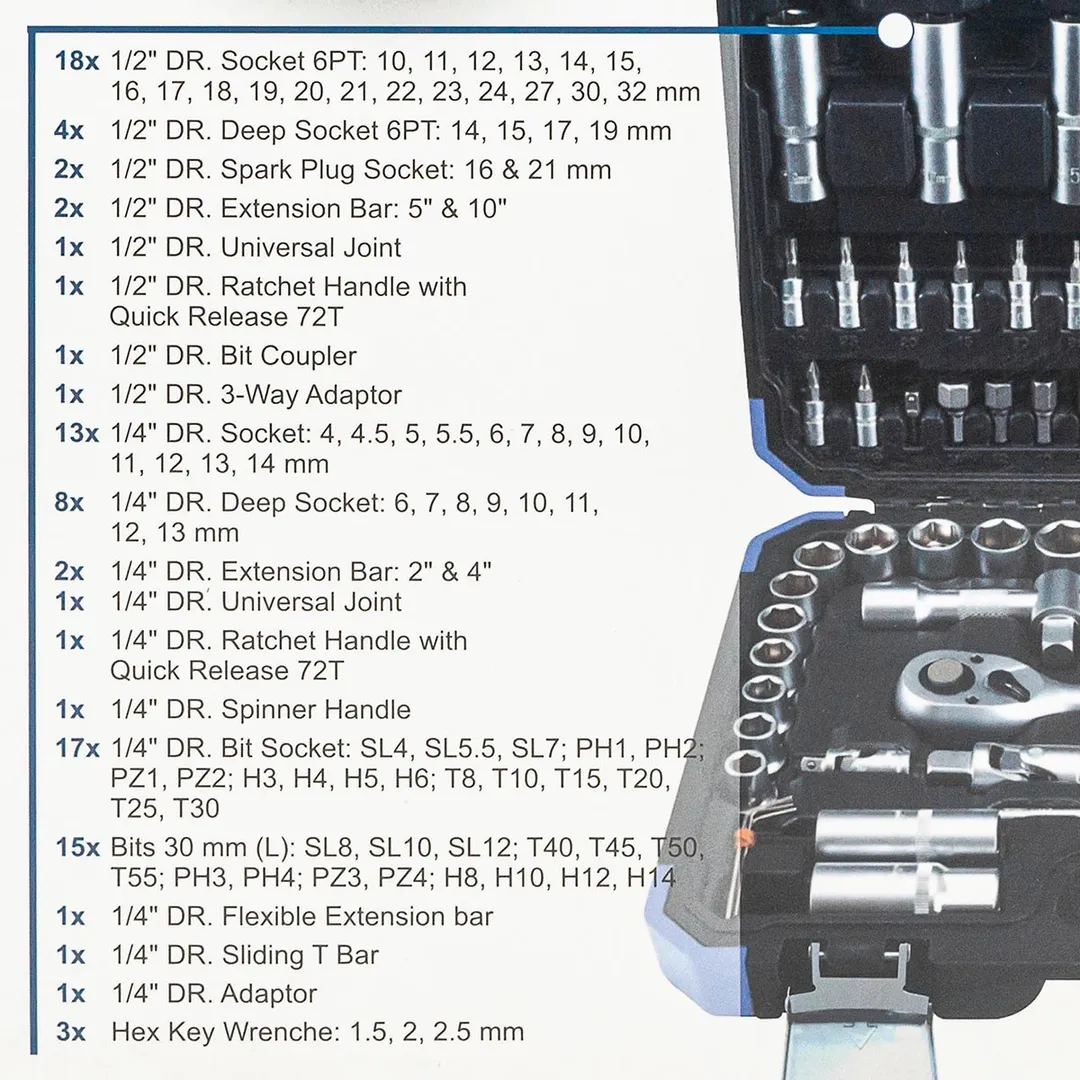 18x 1/2" DR. Socket 6PT: 10, 11, 12, 13, 14, 15, 16, 17, 18, 19, 20, 21, 22, 23, 24, 27, 30, 32 mm

4x 1/2" DR. Deep Socket 6PT: 14, 15, 17, 19 mm

2x 1/2" DR. Spark Plug Socket: 16 & 21 mm

2x 1/2" DR. Extension Bar: 5" & 10"

1x 1/2" DR. Universal Joint

1x 1/2" DR. Ratchet Handle with Quick Release 72T

1x 1/2" DR. Bit Coupler

1x 1/2" DR. 3-Way Adaptor

13x 1/4" DR. Socket: 4, 4.5, 5, 5.5, 6, 7, 8, 9, 10, 11, 12, 13, 14 mm

8x 1/4" DR. Deep Socket: 6, 7, 8, 9, 10, 11, 12, 13 mm

2x 1/4" DR. Extension Bar: 2" & 4"

1x 1/4" DR. Universal Joint

1x 1/4" DR. Ratchet Handle with Quick Release 72T

1x 1/4" DR. Spinner Handle

17x 1/4" DR. Bit Socket: SL4, SL5.5, SL7; PH1, PH2; PZ1, PZ2; H3, H4, H5, H6; T8, T10, T15, T20, T25, T30

15x Bits 30 mm (L): SL8, SL10, SL12; T40, T45, T50, T55; PH3, PH4; PZ3, PZ4; H8, H10, H12, H14

1x 1/4" DR. Flexible Extension bar

1x 1/4" DR. Sliding T Bar

1x 1/4" DR. Adaptor

3x Hex Key Wrenche: 1.5, 2, 2.5 mm