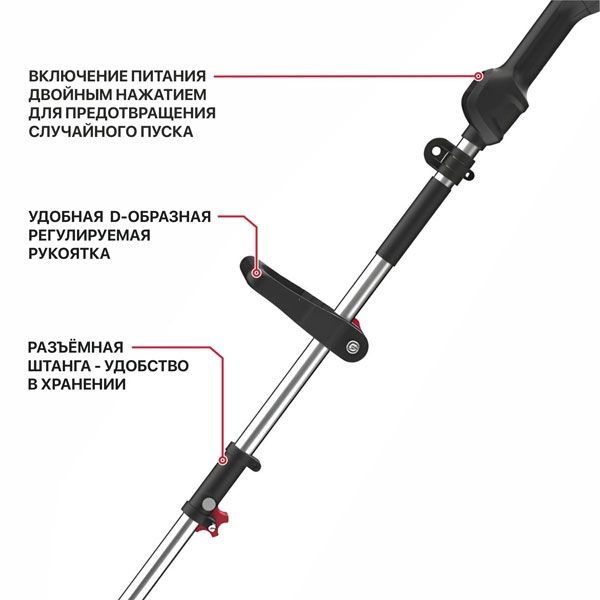 ВКЛЮЧЕНИЕ ПИТАНИЯ ДВОЙНЫМ НАЖАТИЕМ ДЛЯ ПРЕДОТВРАЩЕНИЯ СЛУЧАЙНОГО ПУСКА

УДОБНАЯ D-ОБРАЗНАЯ РЕГУЛИРУЕМАЯ РУКОЯТКА

РАЗЪЁМНАЯ ШТАНГА - УДОБСТВО В ХРАНЕНИИ