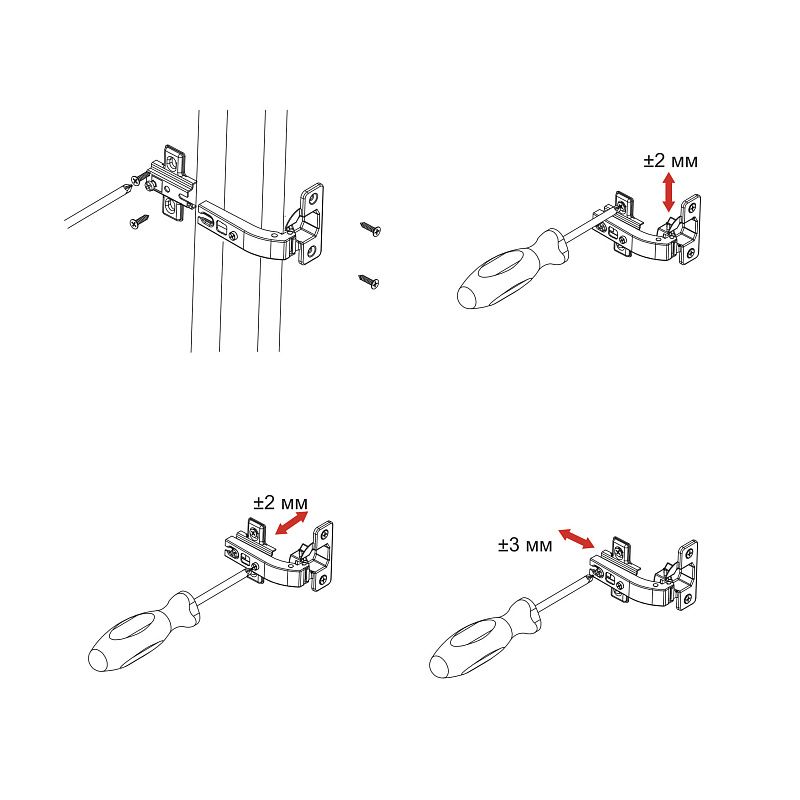 ±2 мм

±2 мм

±3 мм