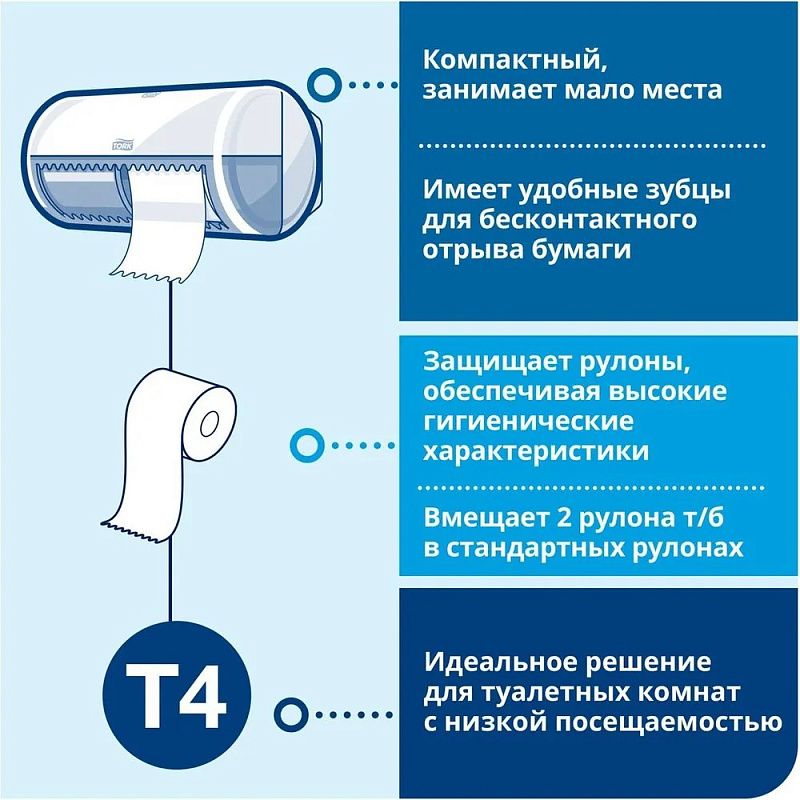 TORK

Компактный, занимает мало места

Имеет удобные зубцы для бесконтактного отрыва бумаги

Защищает рулоны, обеспечивая высокие гигиенические характеристики

Вмещает 2 рулона т/б в стандартных рулонах

T4

Идеальное решение для туалетных комнат с низкой посещаемостью