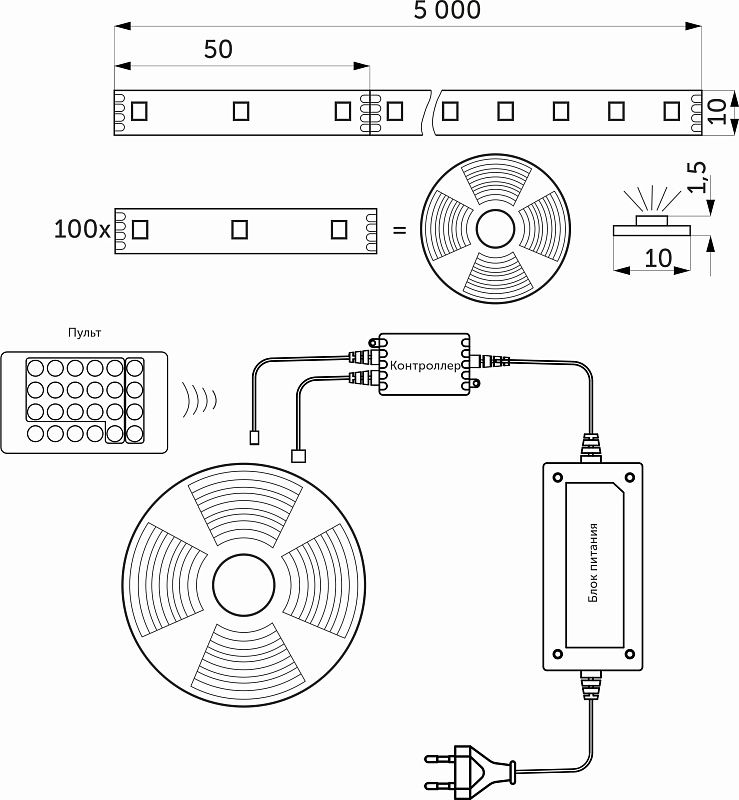 5 000
50
10
100x
=
1,5
10
Пульт
Контроллер
Блок питания