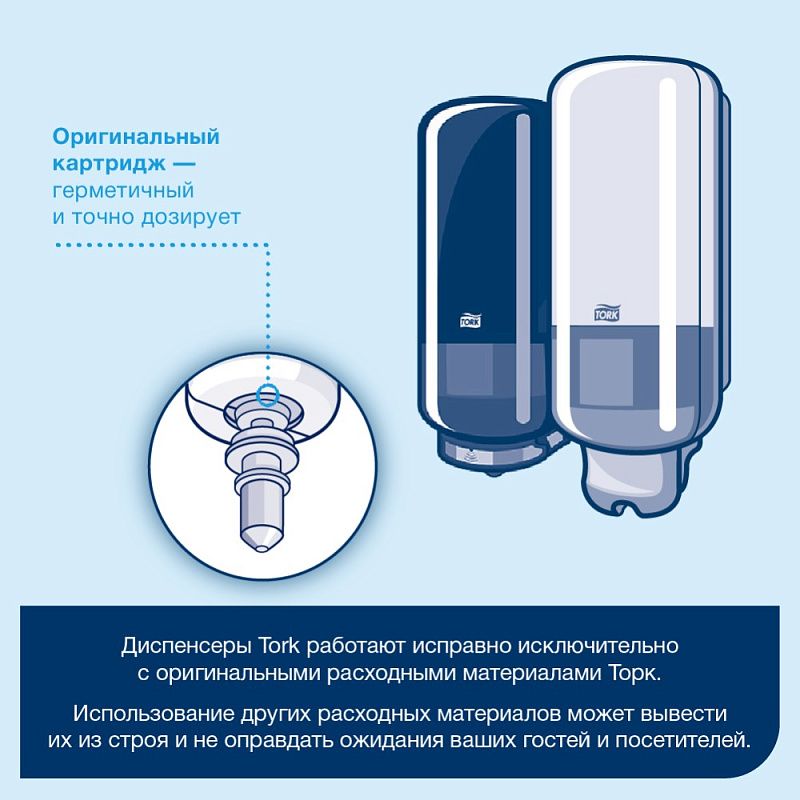 Оригинальный картридж — герметичный и точно дозирует

TORK

TORK

Диспенсеры Tork работают исправно исключительно с оригинальными расходными материалами Торк.

Использование других расходных материалов может вывести их из строя и не оправдать ожидания ваших гостей и посетителей.