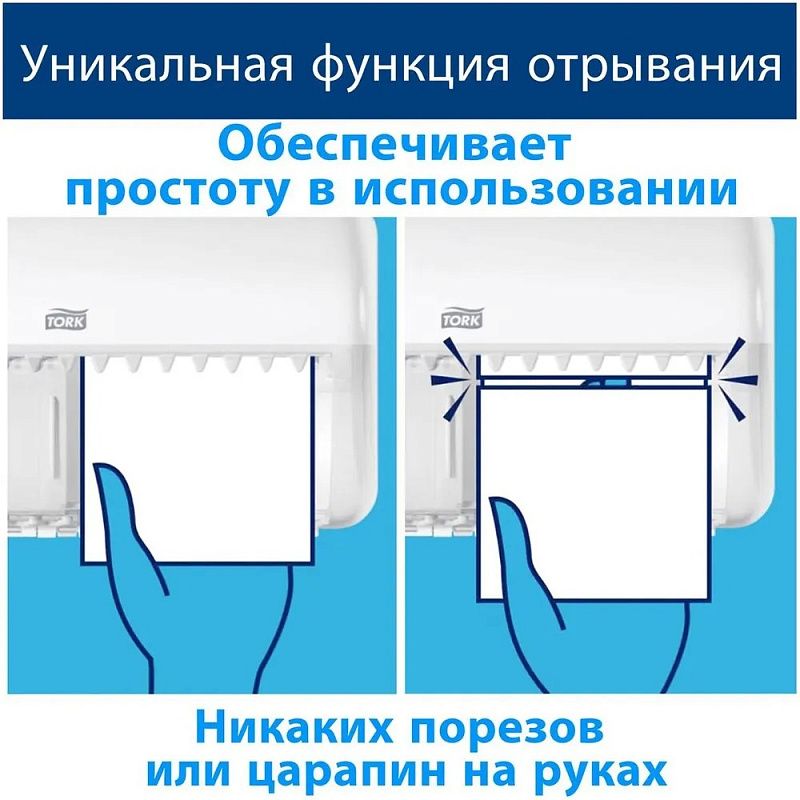 Уникальная функция отрывания

Обеспечивает простоту в использовании

TORK

TORK

Никаких порезов или царапин на руках