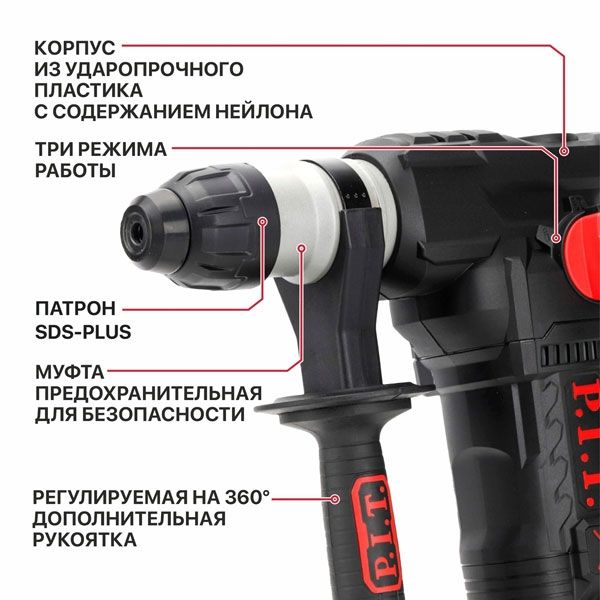 КОРПУС
ИЗ УДАРОПРОЧНОГО
ПЛАСТИКА
С СОДЕРЖАНИЕМ НЕЙЛОНА

ТРИ РЕЖИМА
РАБОТЫ

ПАТРОН
SDS-PLUS

МУФТА
ПРЕДОХРАНИТЕЛЬНАЯ
ДЛЯ БЕЗОПАСНОСТИ

РЕГУЛИРУЕМАЯ НА 360°
ДОПОЛНИТЕЛЬНАЯ
РУКОЯТКА

P.I.T.

P.I.T.