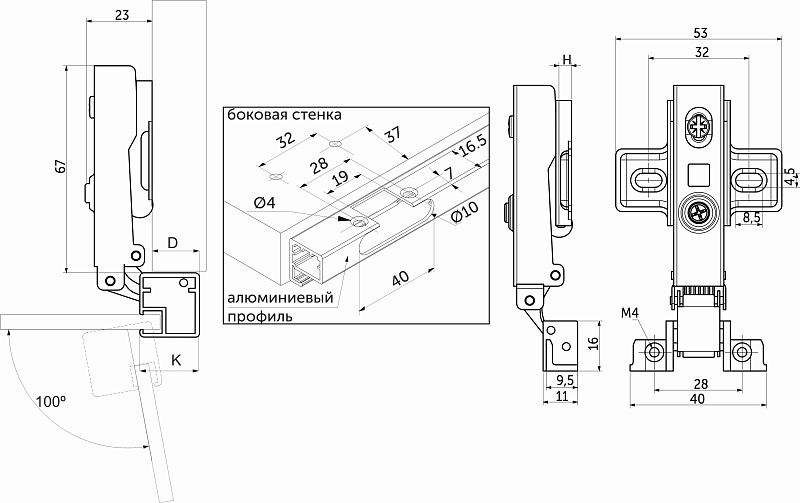 23

67

D

K

100°

боковая стенка

32

37

28

16.5

19

7

Ø4

Ø10

40

алюминиевый профиль

H

16

9,5

11

53

32

4,5

8,5

M4

28

40