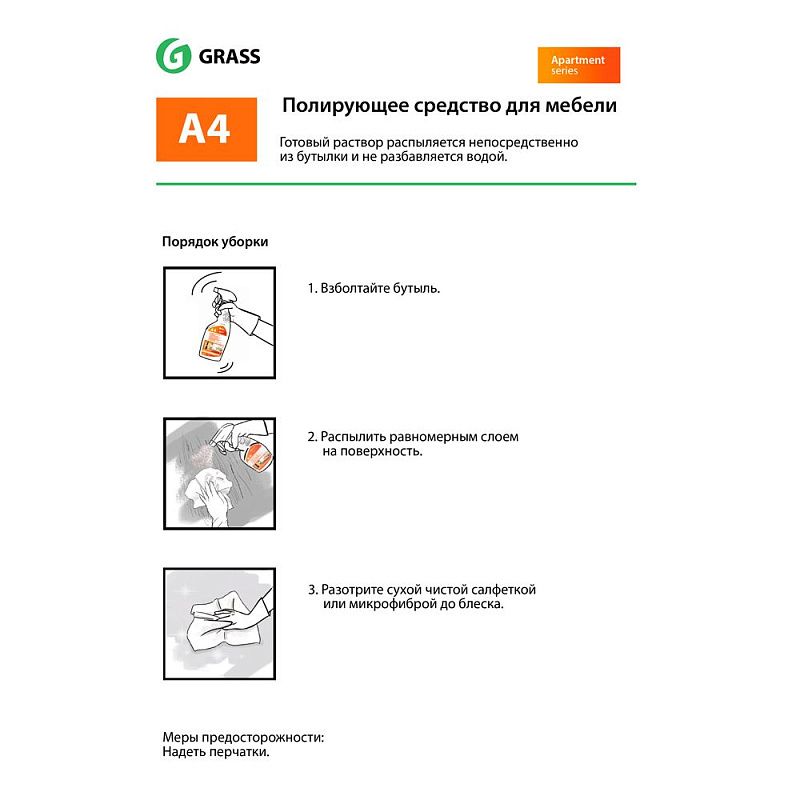 GRASS

Apartment series

A4

Полирующее средство для мебели

Готовый раствор распыляется непосредственно из бутылки и не разбавляется водой.

Порядок уборки

1. Взболтайте бутыль.

2. Распылить равномерным слоем на поверхность.

3. Разотрите сухой чистой салфеткой или микрофиброй до блеска.

Меры предосторожности:
Надеть перчатки.