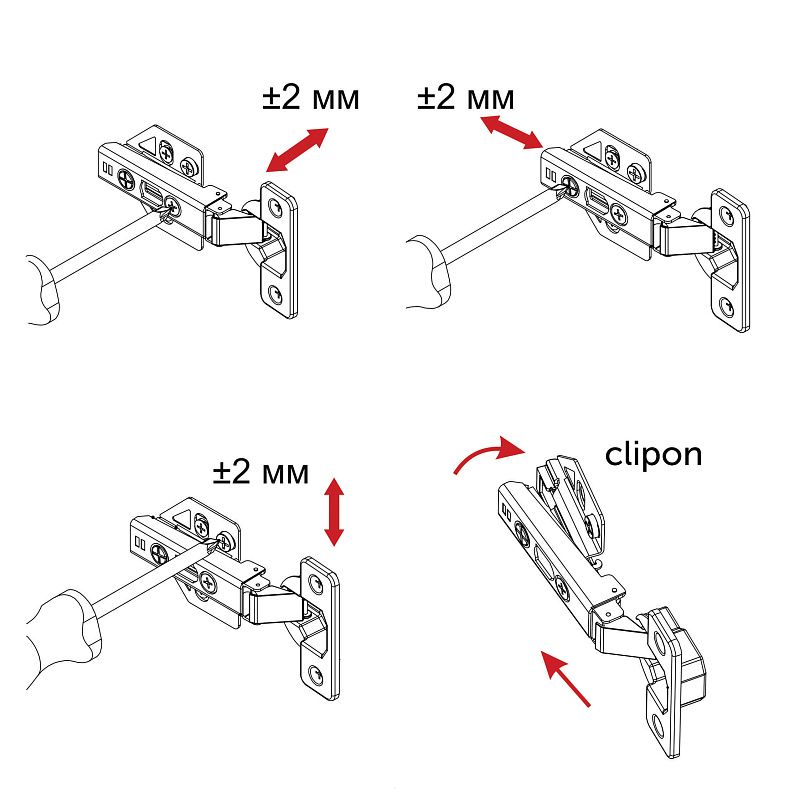 ±2 мм

±2 мм

±2 мм

clipon