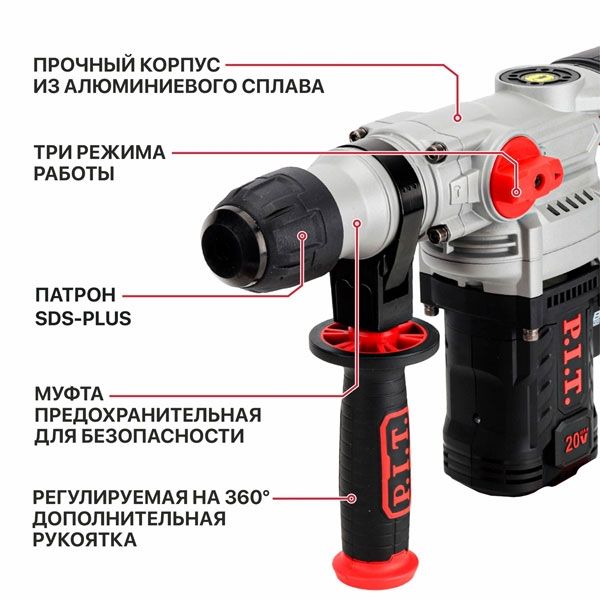 ПРОЧНЫЙ КОРПУС ИЗ АЛЮМИНИЕВОГО СПЛАВА

ТРИ РЕЖИМА РАБОТЫ

ПАТРОН SDS-PLUS

МУФТА ПРЕДОХРАНИТЕЛЬНАЯ ДЛЯ БЕЗОПАСНОСТИ

РЕГУЛИРУЕМАЯ НА 360° ДОПОЛНИТЕЛЬНАЯ РУКОЯТКА

P.I.T.

P.I.T.

20V