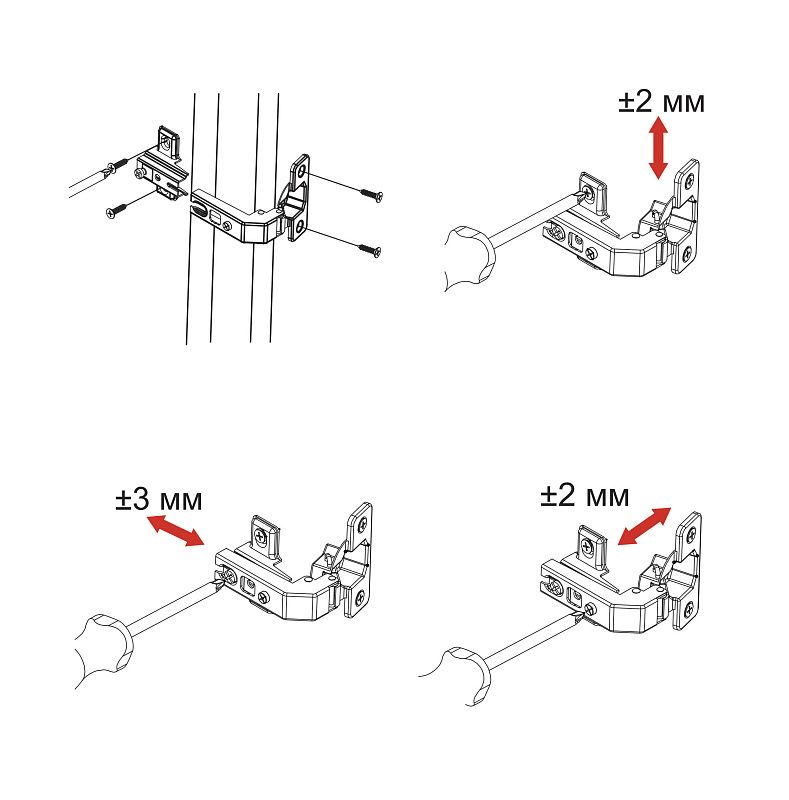 ±2 мм

±3 мм

±2 мм