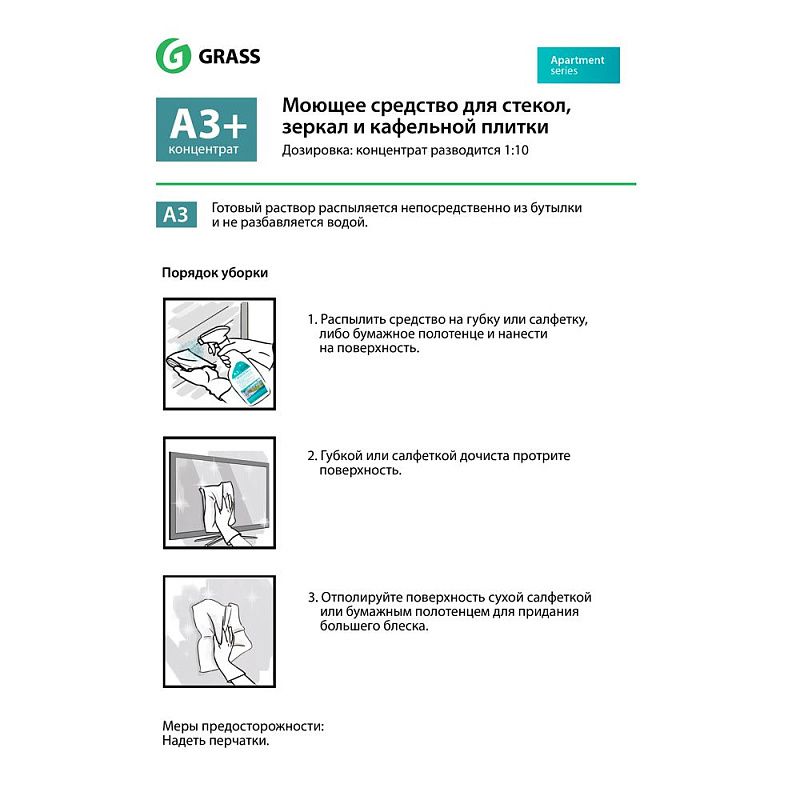 GRASS

Apartment series

A3+
концентрат

Моющее средство для стекол, зеркал и кафельной плитки
Дозировка: концентрат разводится 1:10

A3

Готовый раствор распыляется непосредственно из бутылки и не разбавляется водой.

Порядок уборки

1. Распылить средство на губку или салфетку, либо бумажное полотенце и нанести на поверхность.

2. Губкой или салфеткой дочиста протрите поверхность.

3. Отполируйте поверхность сухой салфеткой или бумажным полотенцем для придания большего блеска.

Меры предосторожности:
Надеть перчатки.