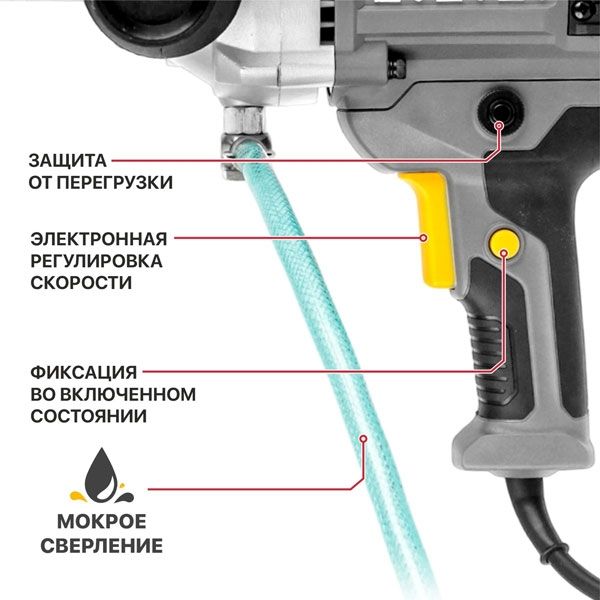 ЗАЩИТА ОТ ПЕРЕГРУЗКИ

ЭЛЕКТРОННАЯ РЕГУЛИРОВКА СКОРОСТИ

ФИКСАЦИЯ ВО ВКЛЮЧЕННОМ СОСТОЯНИИ

МОКРОЕ СВЕРЛЕНИЕ